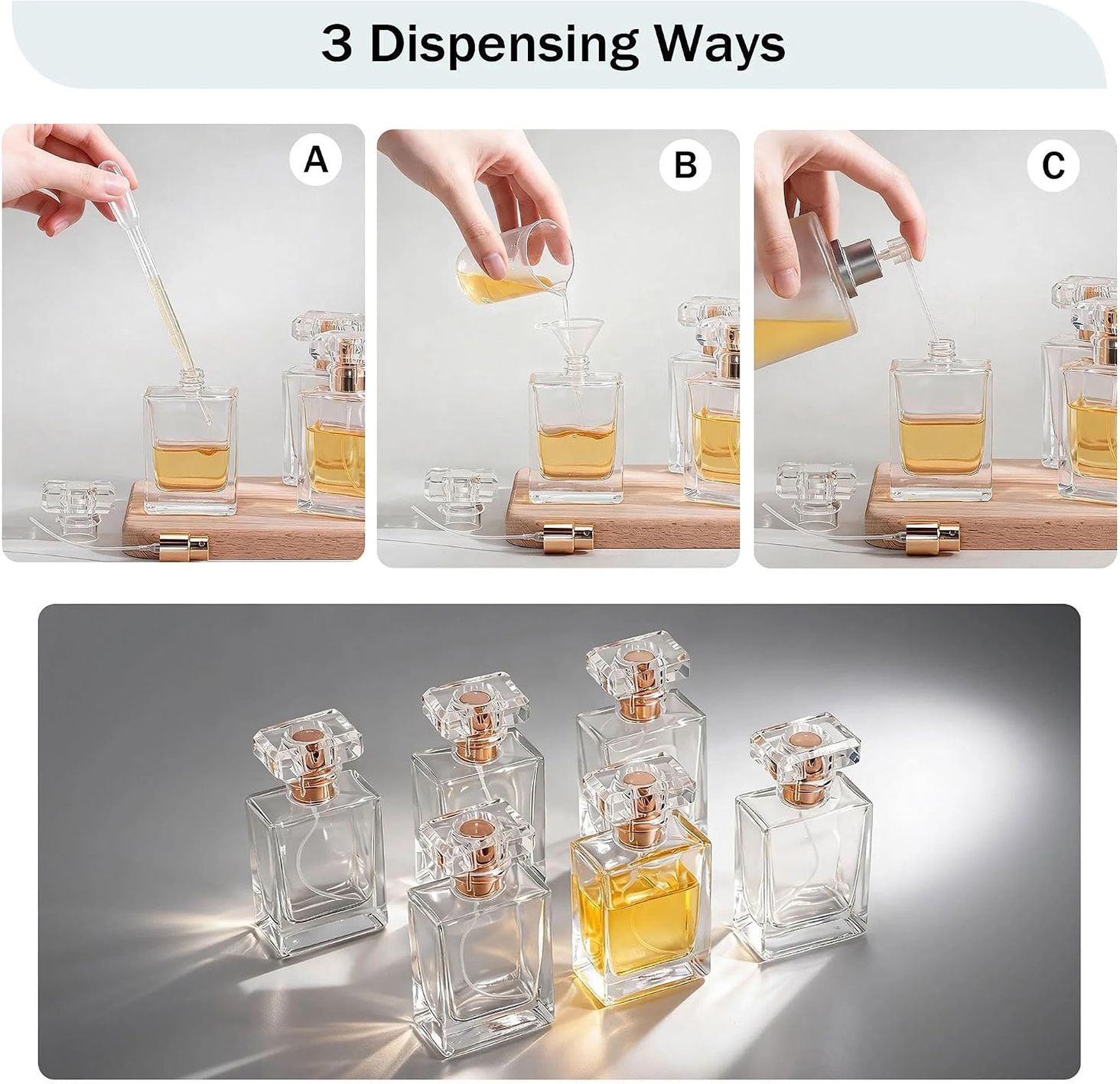 3 Dispensing Ways

A

B

C